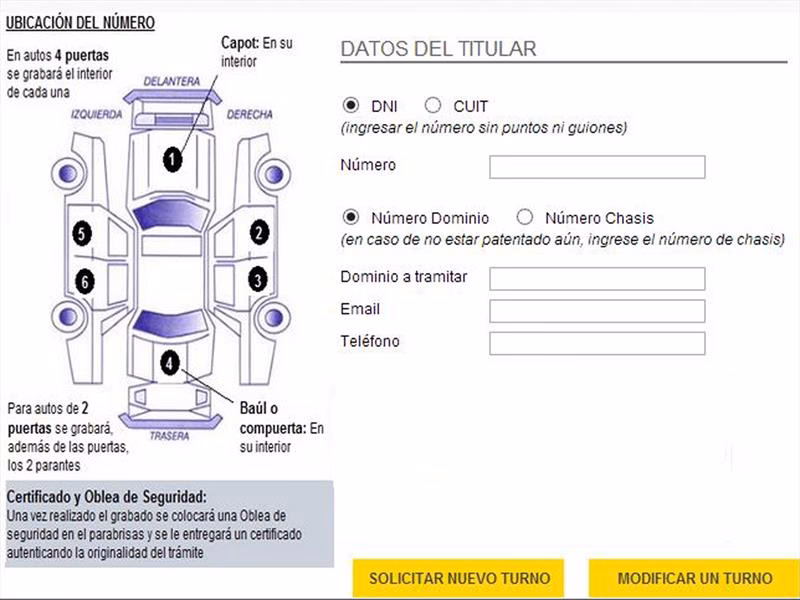 UBICACIÓN DEL NÚMERO

En autos 4 puertas se grabará el interior de cada una

Capot: En su interior

DELANTERA

IZQUIERDA

DERECHA

1

5

2

6

3

4

TRASERA

Para autos de 2 puertas se grabará, además de las puertas, los 2 parantes

Baúl o compuerta: En su interior

Certificado y Oblea de Seguridad:
Una vez realizado el grabado se colocará una Oblea de seguridad en el parabrisas y se le entregará un certificado autenticando la originalidad del trámite

DATOS DEL TITULAR

DNI CUIT
(ingresar el número sin puntos ni guiones)

Número

Número Dominio Número Chasis
(en caso de no estar patentado aún, ingrese el número de chasis)

Dominio a tramitar

Email

Teléfono

SOLICITAR NUEVO TURNO

MODIFICAR UN TURNO