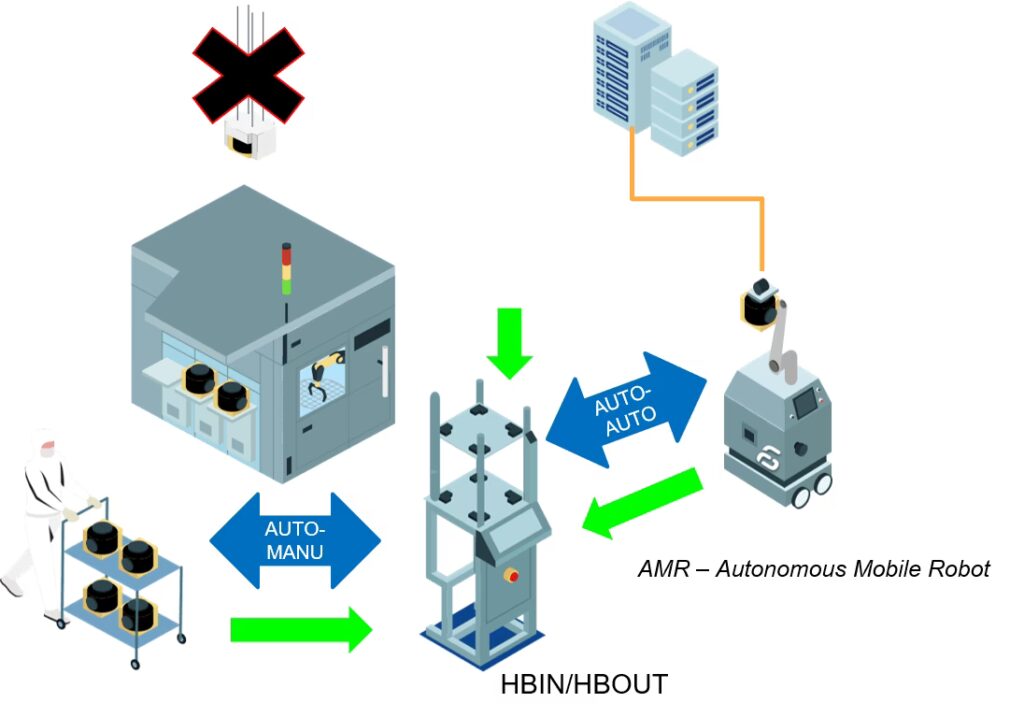 AUTO-AUTO

AUTO-MANU

AMR – Autonomous Mobile Robot

HBIN/HBOUT